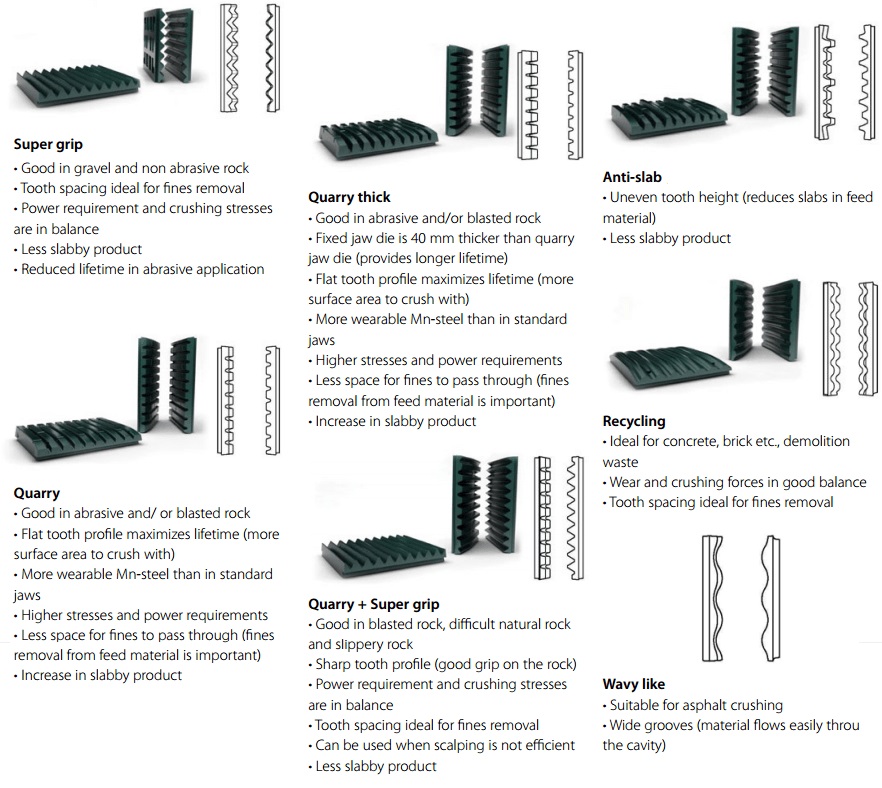 Super grip
• Good in gravel and non abrasive rock
• Tooth spacing ideal for fines removal
• Power requirement and crushing stresses are in balance
• Less slabby product
• Reduced lifetime in abrasive application

Quarry
• Good in abrasive and/ or blasted rock
• Flat tooth profile maximizes lifetime (more surface area to crush with)
• More wearable Mn-steel than in standard jaws
• Higher stresses and power requirements
• Less space for fines to pass through (fines removal from feed material is important)
• Increase in slabby product

Quarry thick
• Good in abrasive and/or blasted rock
• Fixed jaw die is 40 mm thicker than quarry jaw die (provides longer lifetime)
• Flat tooth profile maximizes lifetime (more surface area to crush with)
• More wearable Mn-steel than in standard jaws
• Higher stresses and power requirements
• Less space for fines to pass through (fines removal from feed material is important)
• Increase in slabby product

Quarry + Super grip
• Good in blasted rock, difficult natural rock and slippery rock
• Sharp tooth profile (good grip on the rock)
• Power requirement and crushing stresses are in balance
• Tooth spacing ideal for fines removal
• Can be used when scalping is not efficient
• Less slabby product

Anti-slab
• Uneven tooth height (reduces slabs in feed material)
• Less slabby product

Recycling
• Ideal for concrete, brick etc., demolition waste
• Wear and crushing forces in good balance
• Tooth spacing ideal for fines removal

Wavy like
• Suitable for asphalt crushing
• Wide grooves (material flows easily throu the cavity)